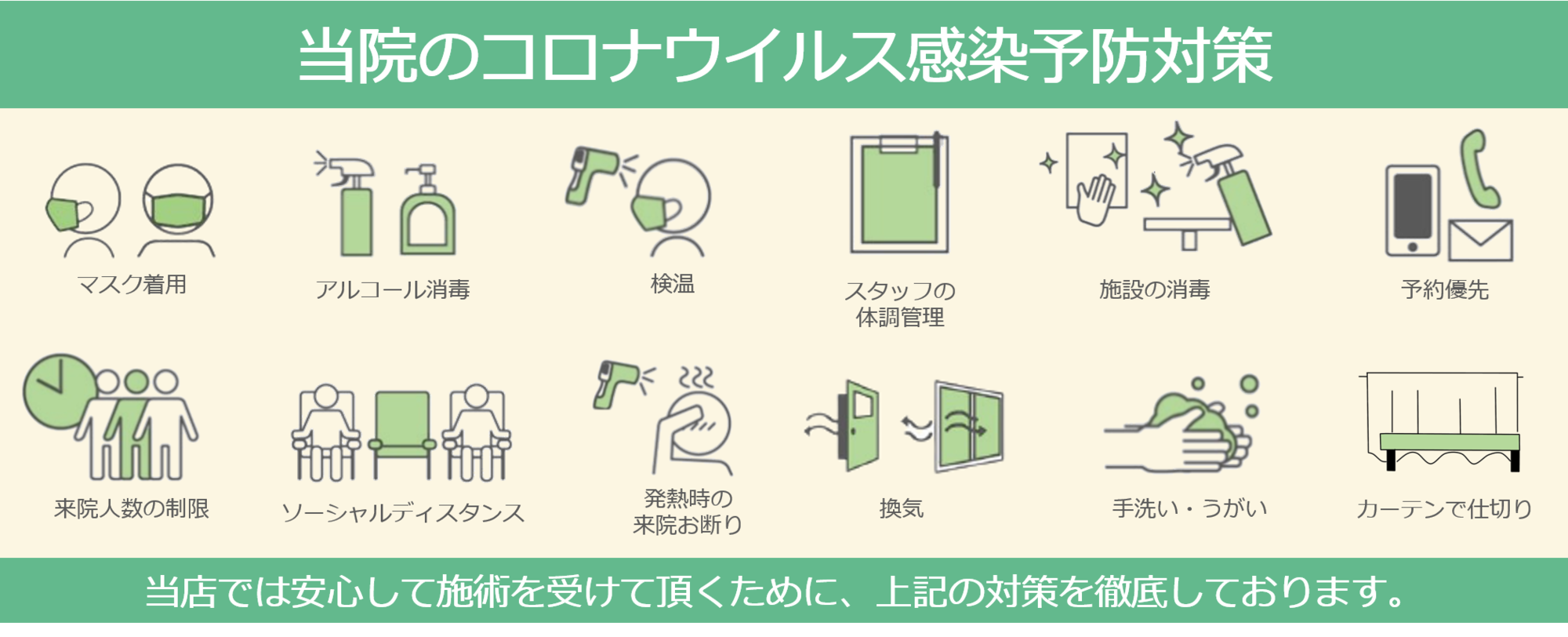 当院のコロナウイルス感染予防対策

マスク着用

アルコール消毒

検温

スタッフの体調管理

施設の消毒

予約優先

来院人数の制限

ソーシャルディスタンス

発熱時の来院お断り

換気

手洗い・うがい

カーテンで仕切り

当店では安心して施術を受けて頂くために、上記の対策を徹底しております。